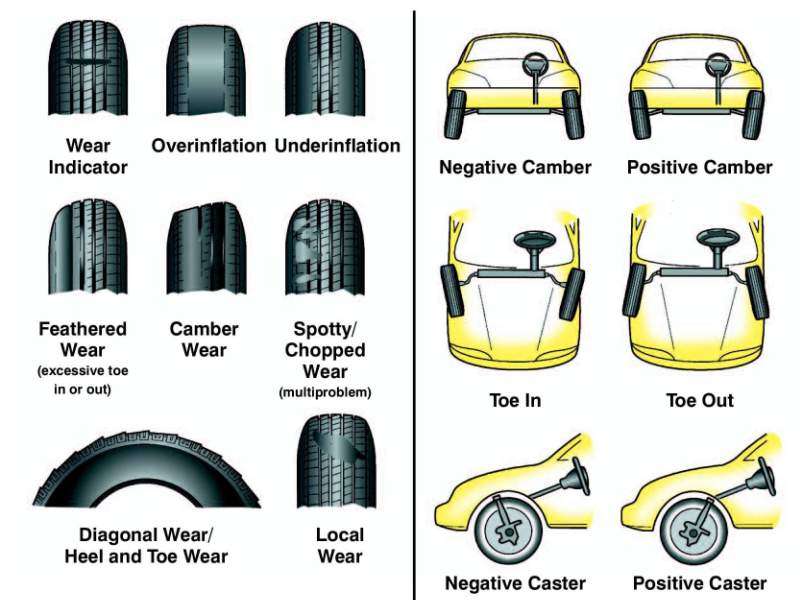 Wear Indicator

Overinflation

Underinflation

Feathered Wear (excessive toe in or out)

Camber Wear

Spotty/ Chopped Wear (multiproblem)

Diagonal Wear/ Heel and Toe Wear

Local Wear

Negative Camber

Positive Camber

Toe In

Toe Out

Negative Caster

Positive Caster