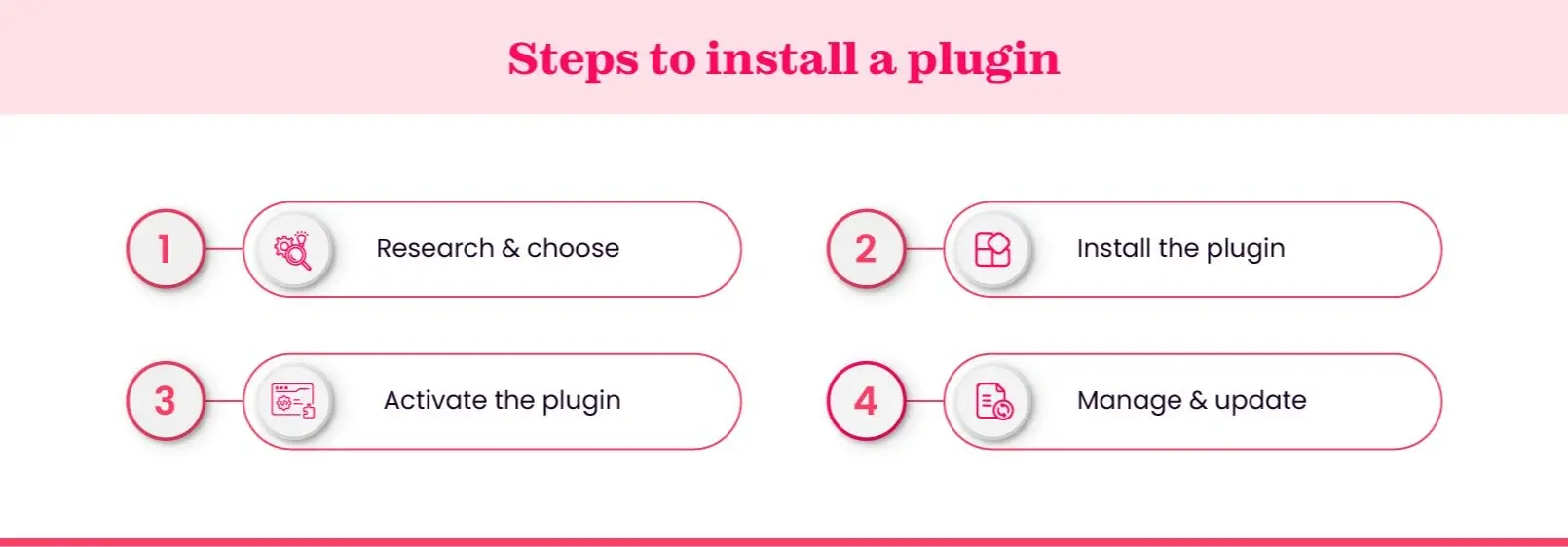 Steps to install a plugin

1 Research & choose

2 Install the plugin

3 Activate the plugin

4 Manage & update