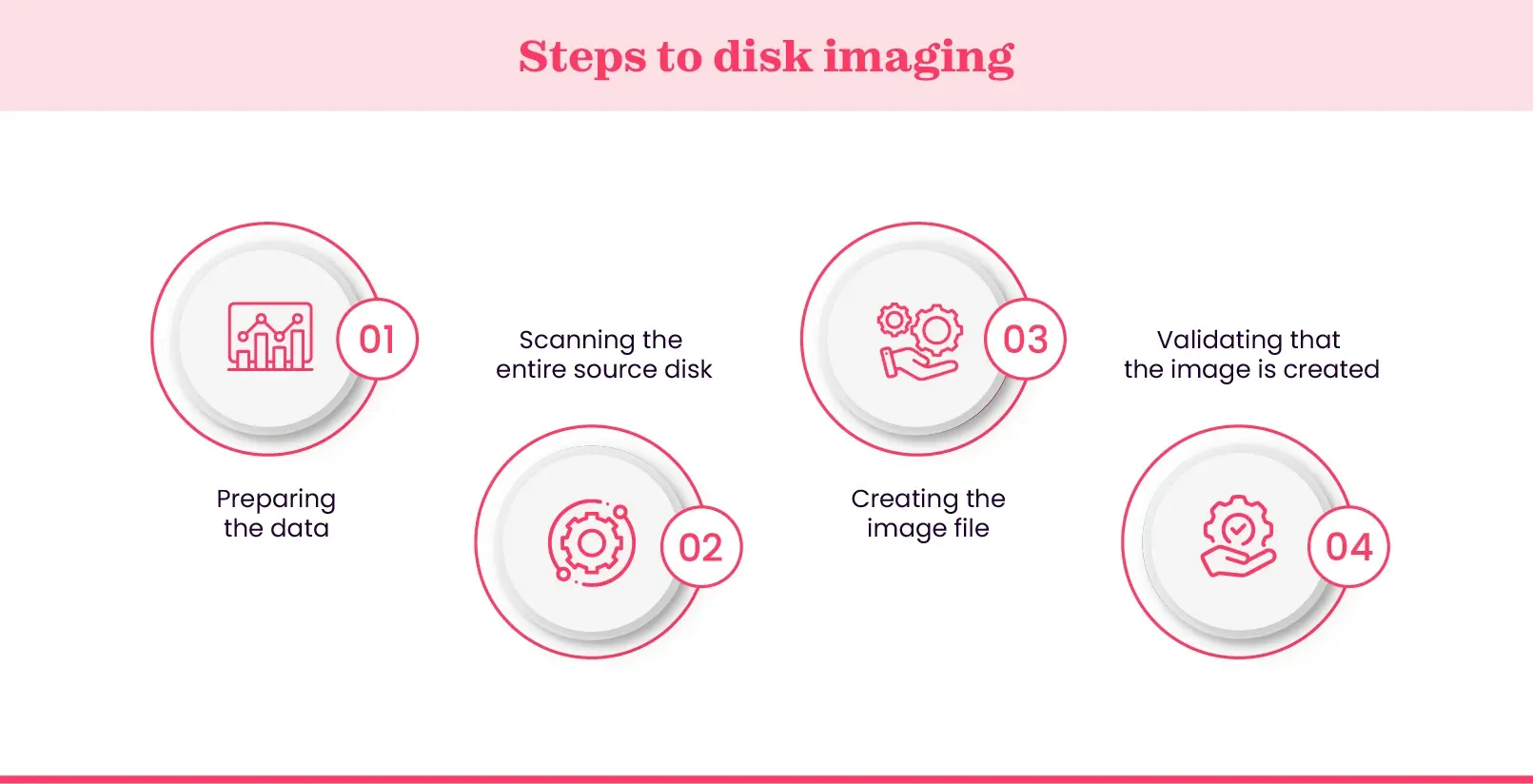 Steps to disk imaging

01

Preparing the data

Scanning the entire source disk

02

03

Creating the image file

Validating that the image is created

04