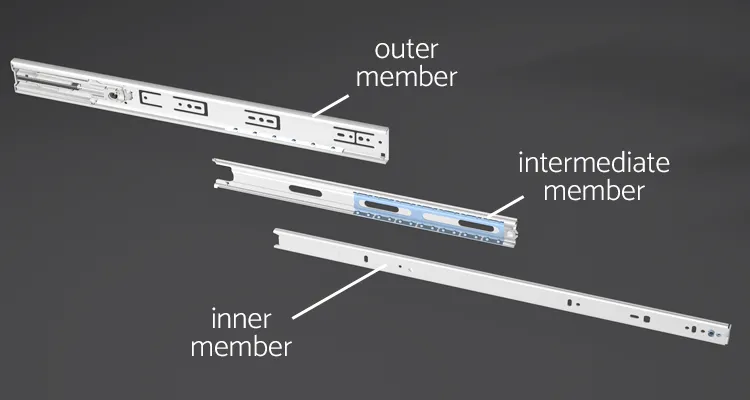 outer member

intermediate member

inner member